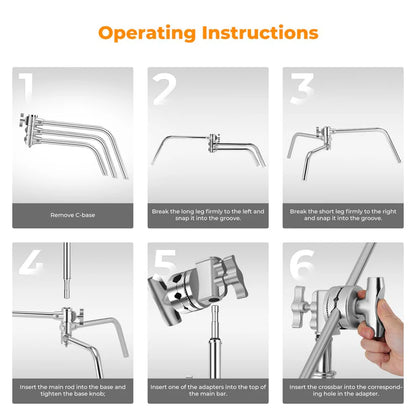 Operating Instructions

1

Remove C-base

2

Break the long leg firmly to the left and snap it into the groove.

3

Break the short leg firmly to the right and snap it into the groove.

4

Insert the main rod into the base and tighten the base knob;

5

Insert one of the adapters into the top of the main bar.

6

Insert the crossbar into the corresponding hole in the adapter.